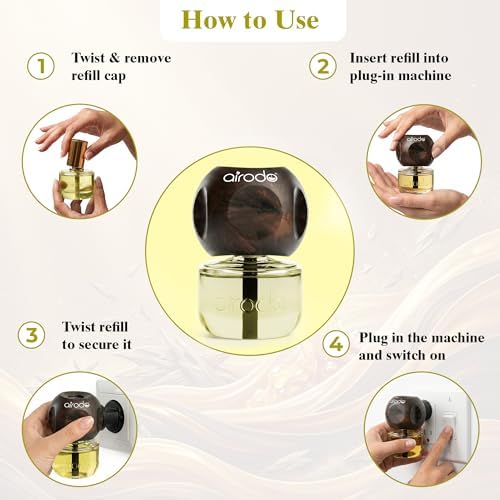 How to Use

1 Twist & remove refill cap

2 Insert refill into plug-in machine

airodo

airodo

airodo

3 Twist refill to secure it

4 Plug in the machine and switch on

airodo

airodo