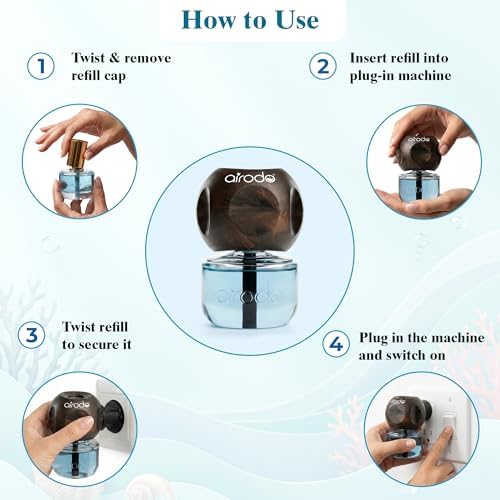 How to Use

1 Twist & remove refill cap

2 Insert refill into plug-in machine

airodo

airodo

airodo

3 Twist refill to secure it

4 Plug in the machine and switch on

airodo

airodo