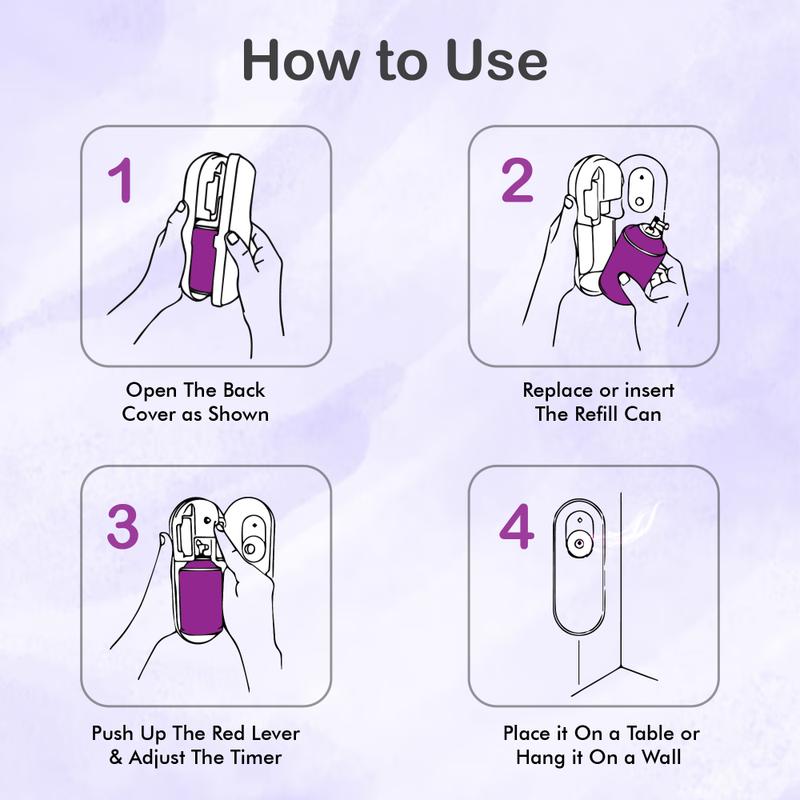 How to Use

1

Open The Back Cover as Shown

2

Replace or insert The Refill Can

3

Push Up The Red Lever & Adjust The Timer

4

Place it On a Table or Hang it On a Wall