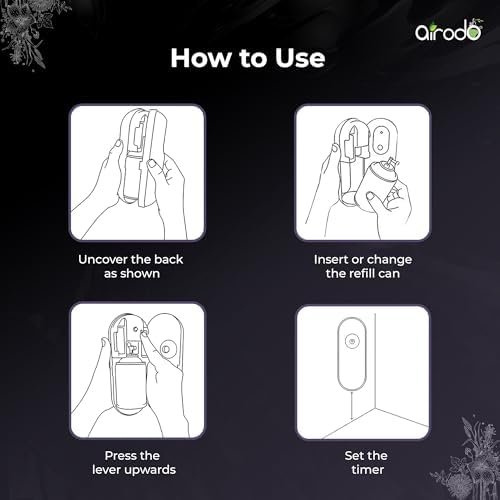 airodo

How to Use

Uncover the back as shown

Insert or change the refill can

Press the lever upwards

Set the timer