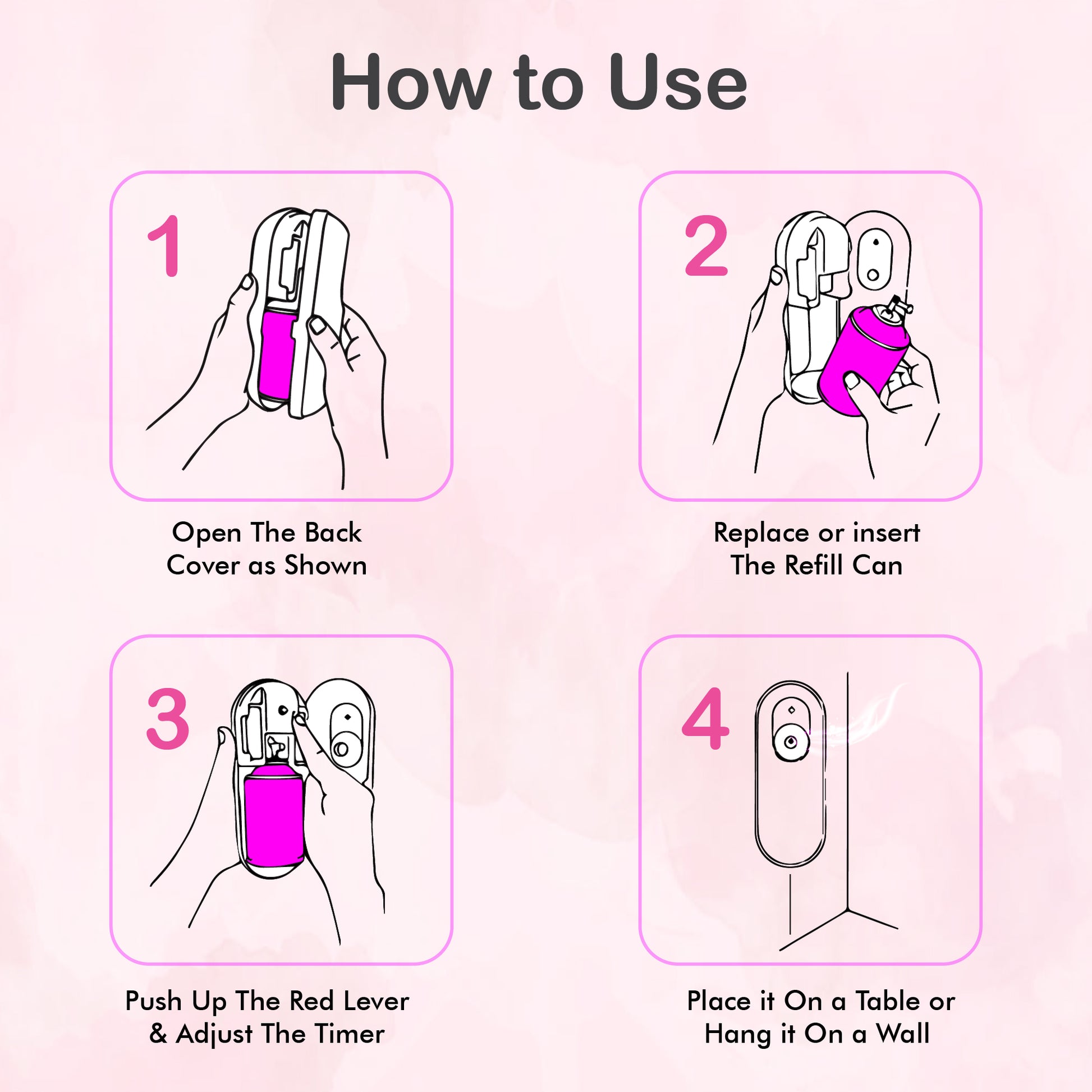 How to Use

1

Open The Back Cover as Shown

2

Replace or insert The Refill Can

3

Push Up The Red Lever & Adjust The Timer

4

Place it On a Table or Hang it On a Wall