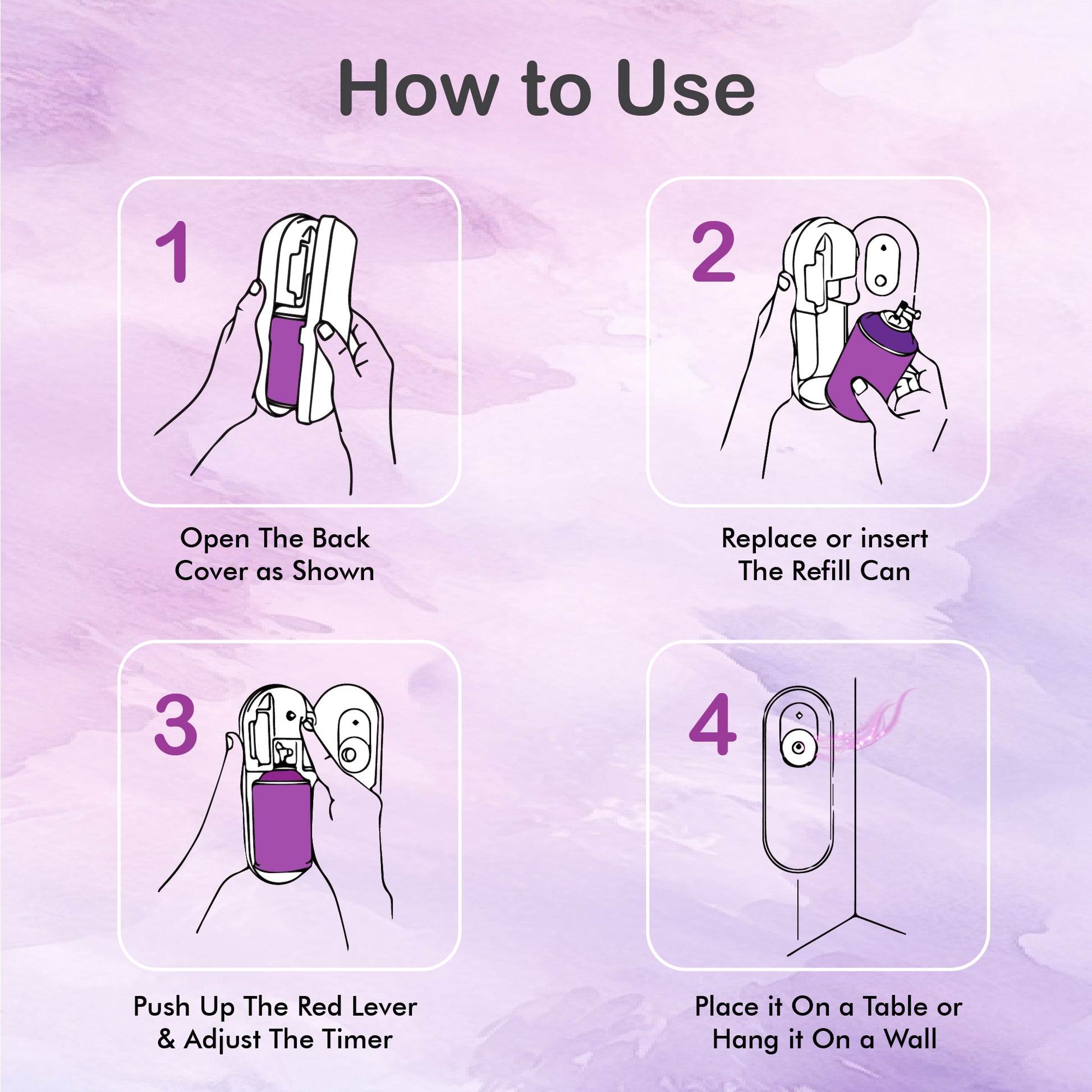 How to Use

1

Open The Back Cover as Shown

2

Replace or insert The Refill Can

3

Push Up The Red Lever & Adjust The Timer

4

Place it On a Table or Hang it On a Wall