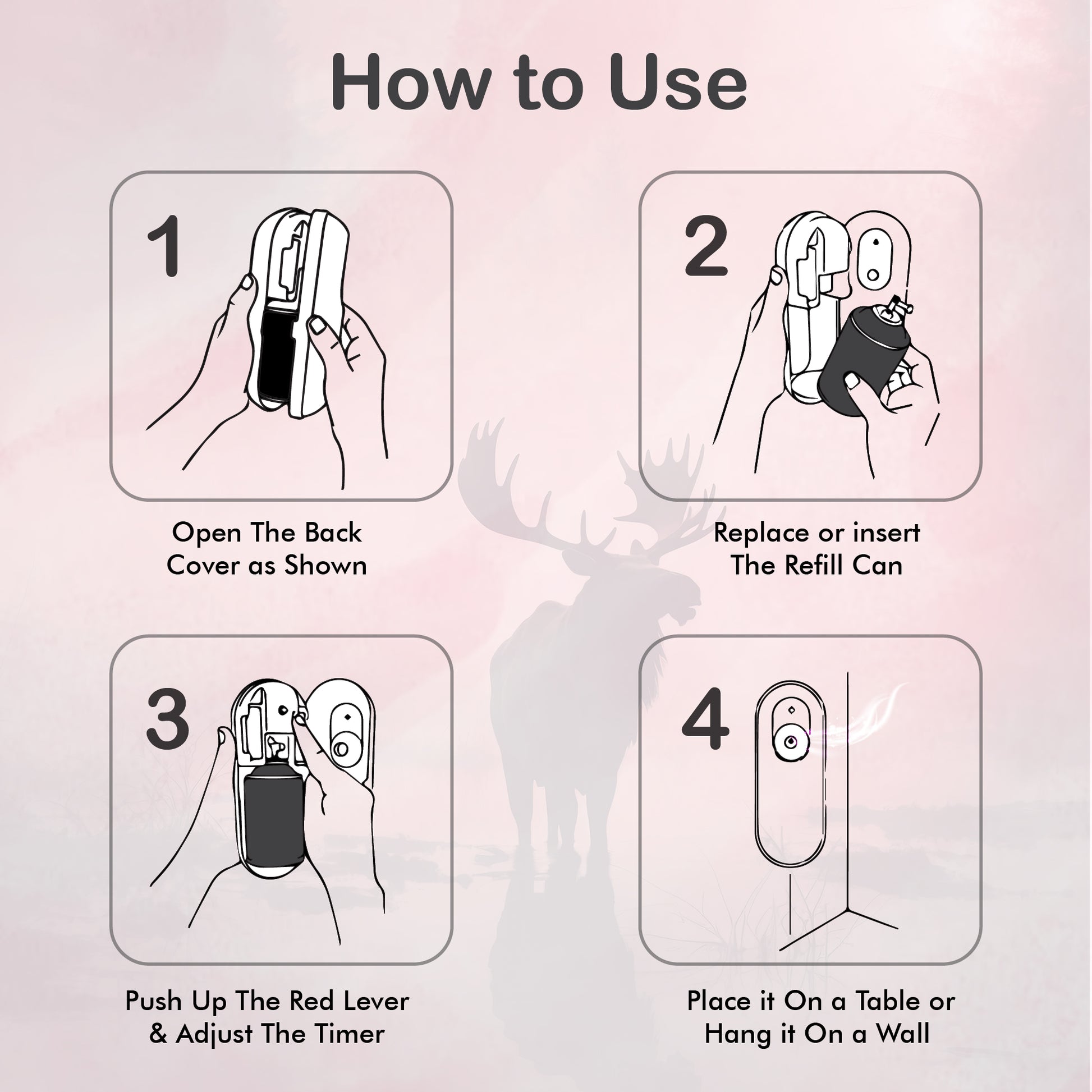 How to Use

1

Open The Back Cover as Shown

2

Replace or insert The Refill Can

3

Push Up The Red Lever & Adjust The Timer

4

Place it On a Table or Hang it On a Wall