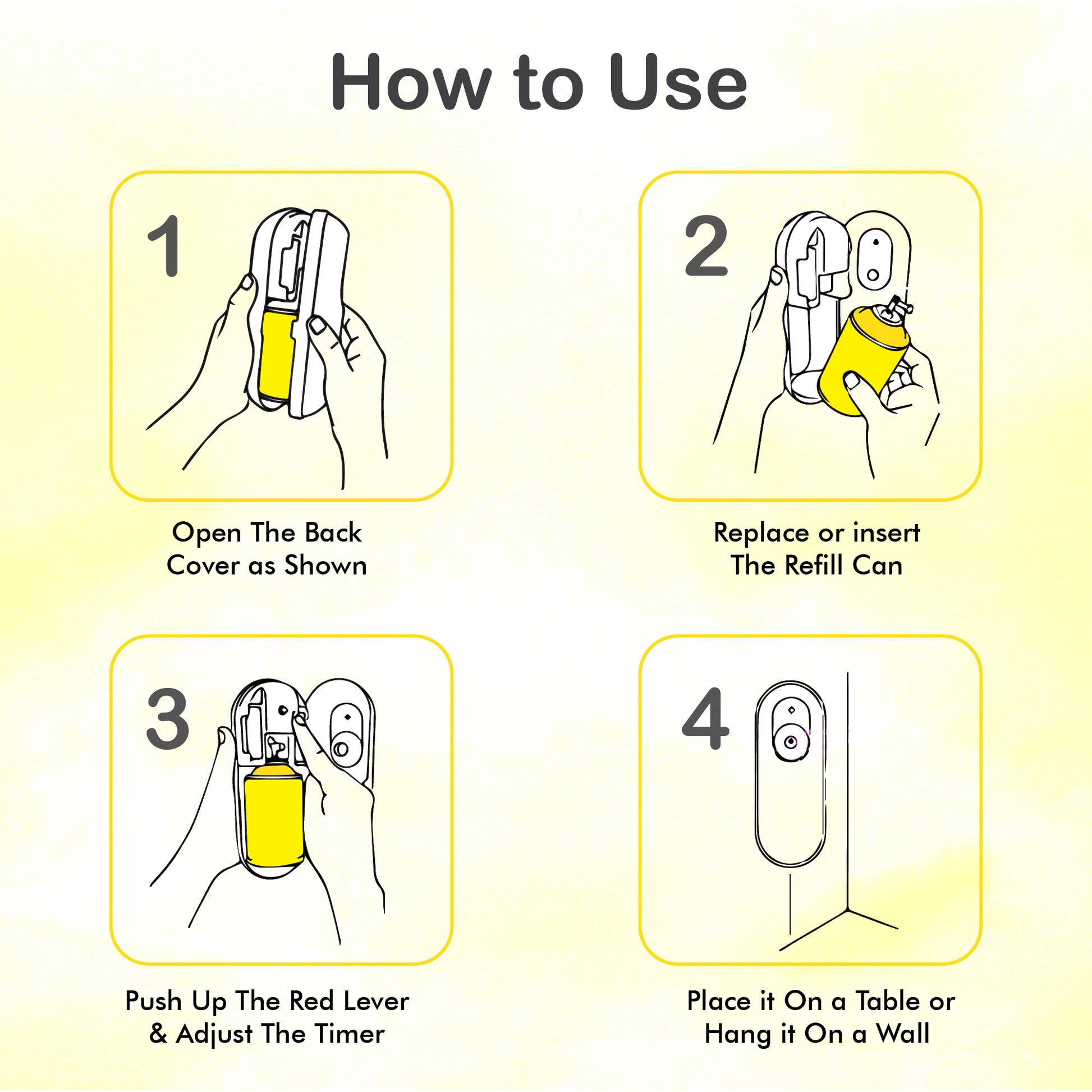 How to Use

1

Open The Back Cover as Shown

2

Replace or insert The Refill Can

3

Push Up The Red Lever & Adjust The Timer

4

Place it On a Table or Hang it On a Wall