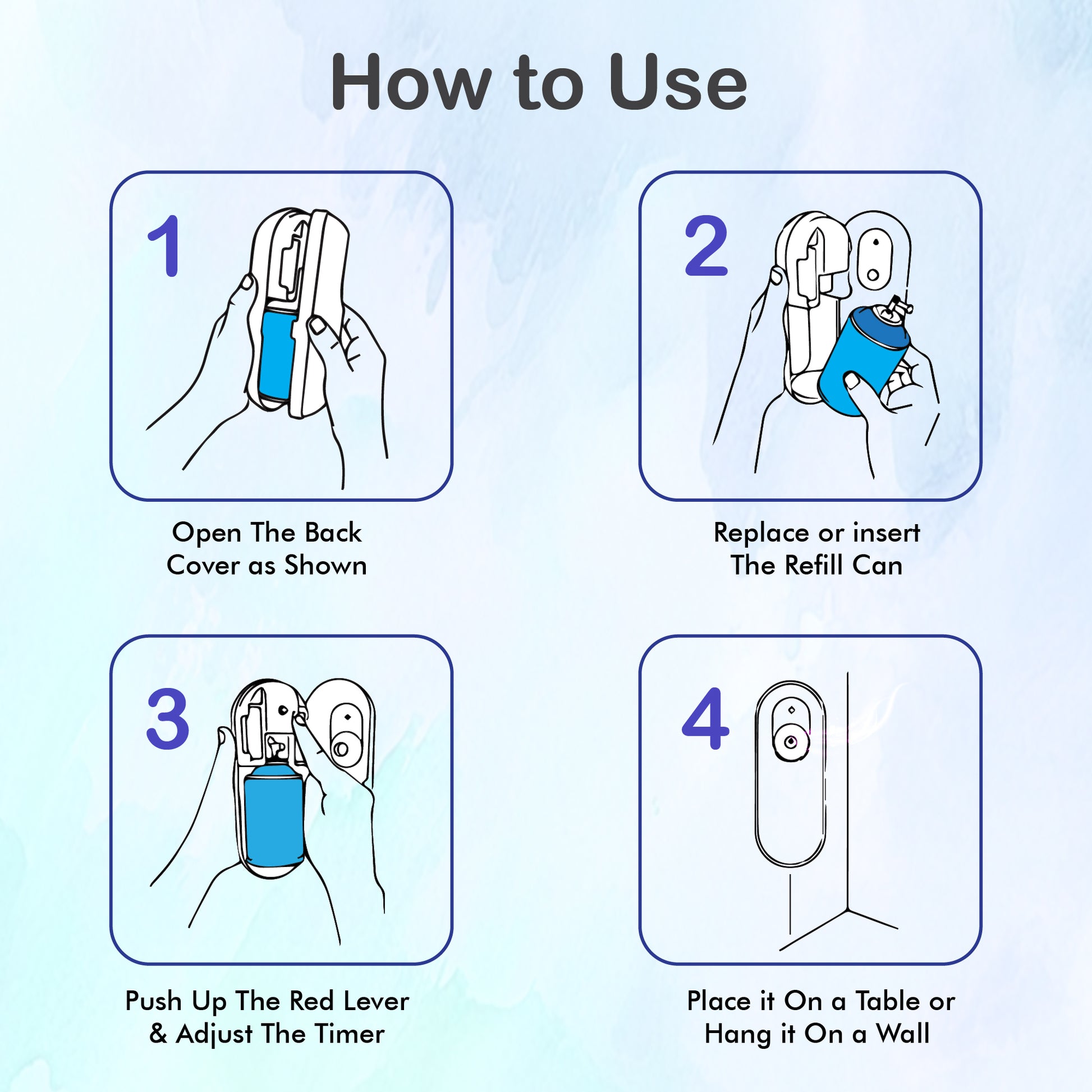 How to Use

1

Open The Back Cover as Shown

2

Replace or insert The Refill Can

3

Push Up The Red Lever & Adjust The Timer

4

Place it On a Table or Hang it On a Wall